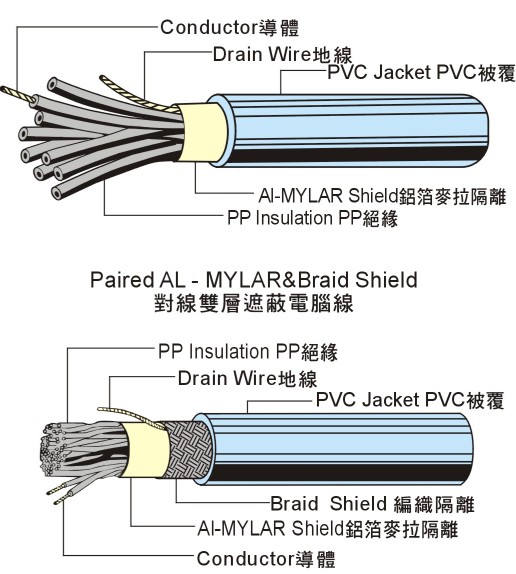 Conductor導體

Drain Wire地線

PVC Jacket PVC被覆

Al-MYLAR Shield鋁箔麥拉隔離

PP Insulation PP絕緣

Paired AL - MYLAR&Braid Shield
對線雙層遮蔽電腦線

PP Insulation PP絕緣

Drain Wire地線

PVC Jacket PVC被覆

Braid Shield 編織隔離

Al-MYLAR Shield鋁箔麥拉隔離

Conductor導體